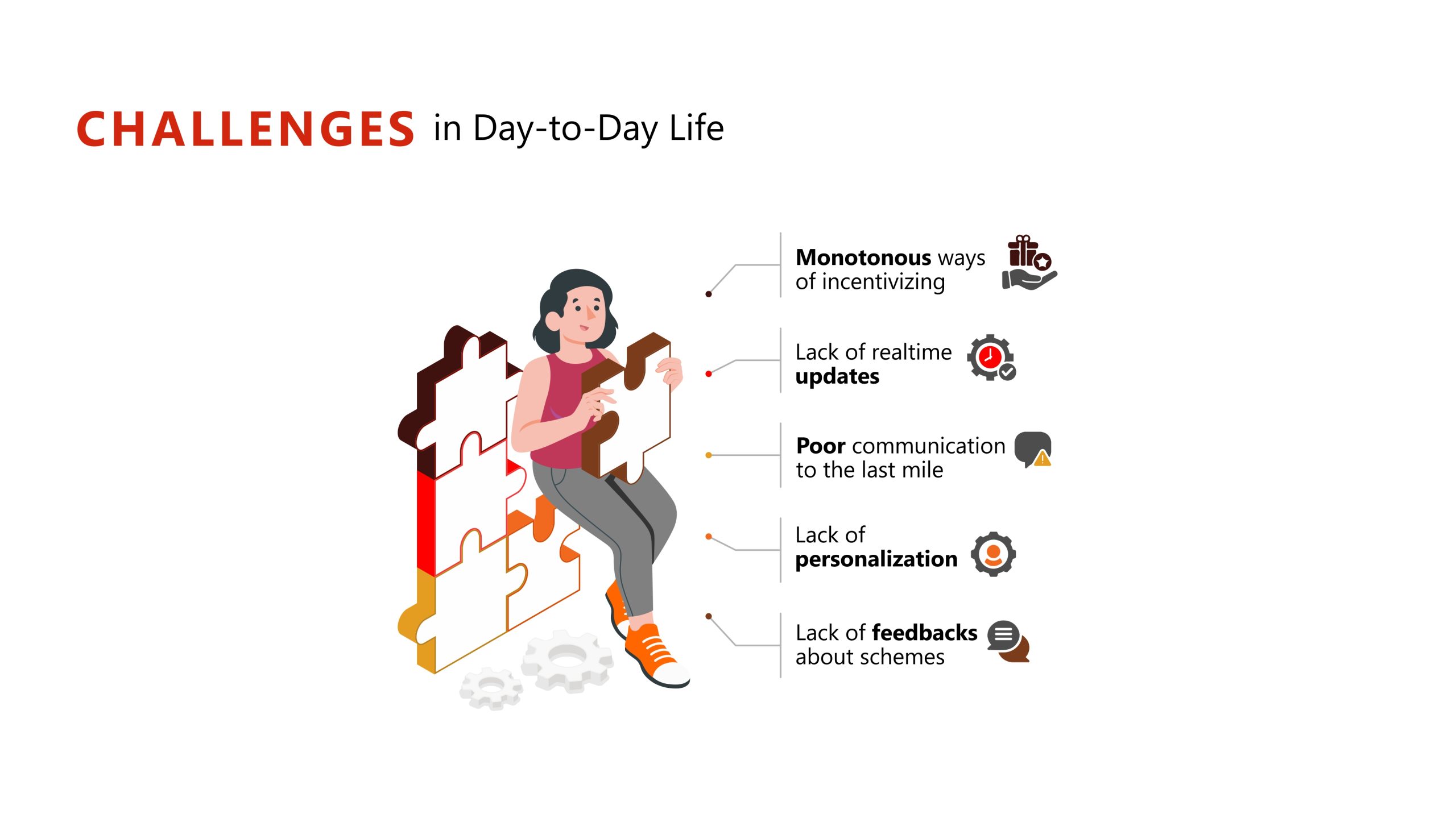 CHALLENGES in Day-to-Day Life

Monotonous ways of incentivizing

Lack of realtime updates

Poor communication to the last mile

Lack of personalization

Lack of feedbacks about schemes